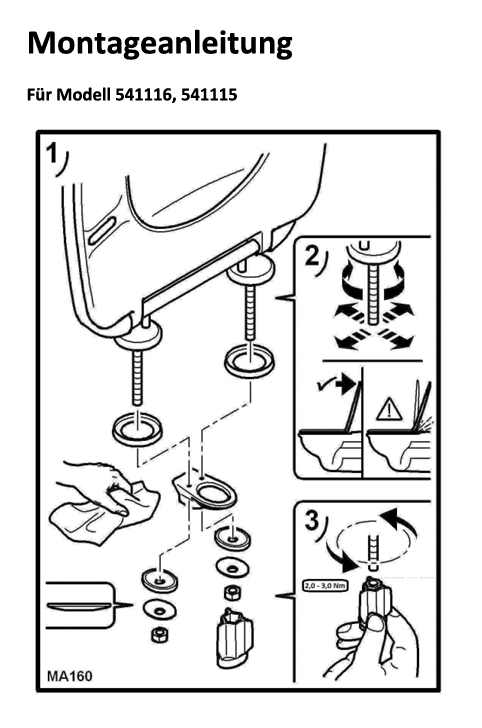 Montageanleitung

Für Modell 541116, 541115

1)

2)

3)

2,0 - 3,0 Nm

MA160