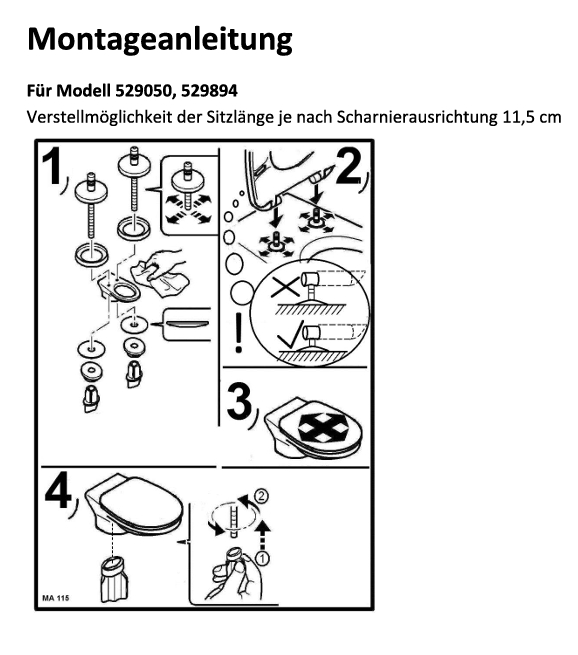 Montageanleitung

Für Modell 529050, 529894

Verstellmöglichkeit der Sitzlänge je nach Scharnierausrichtung 11,5 cm

1

2

!

3

4

2

1

MA 115